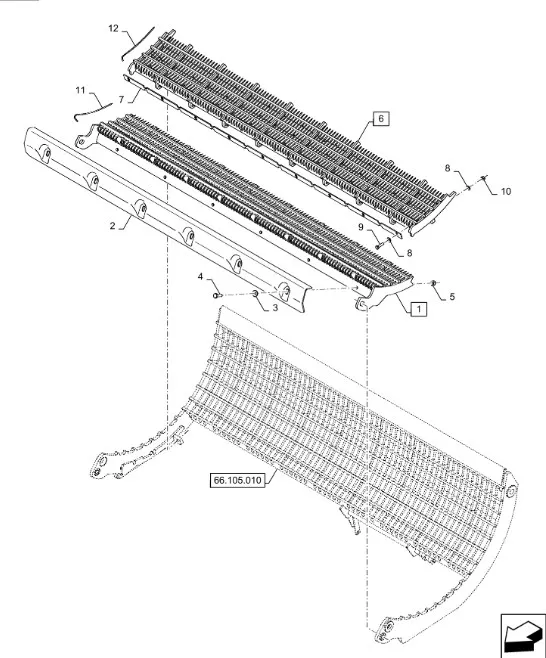 12

11

7

6

8

10

9

8

2

4

3

5

1

66.105.010